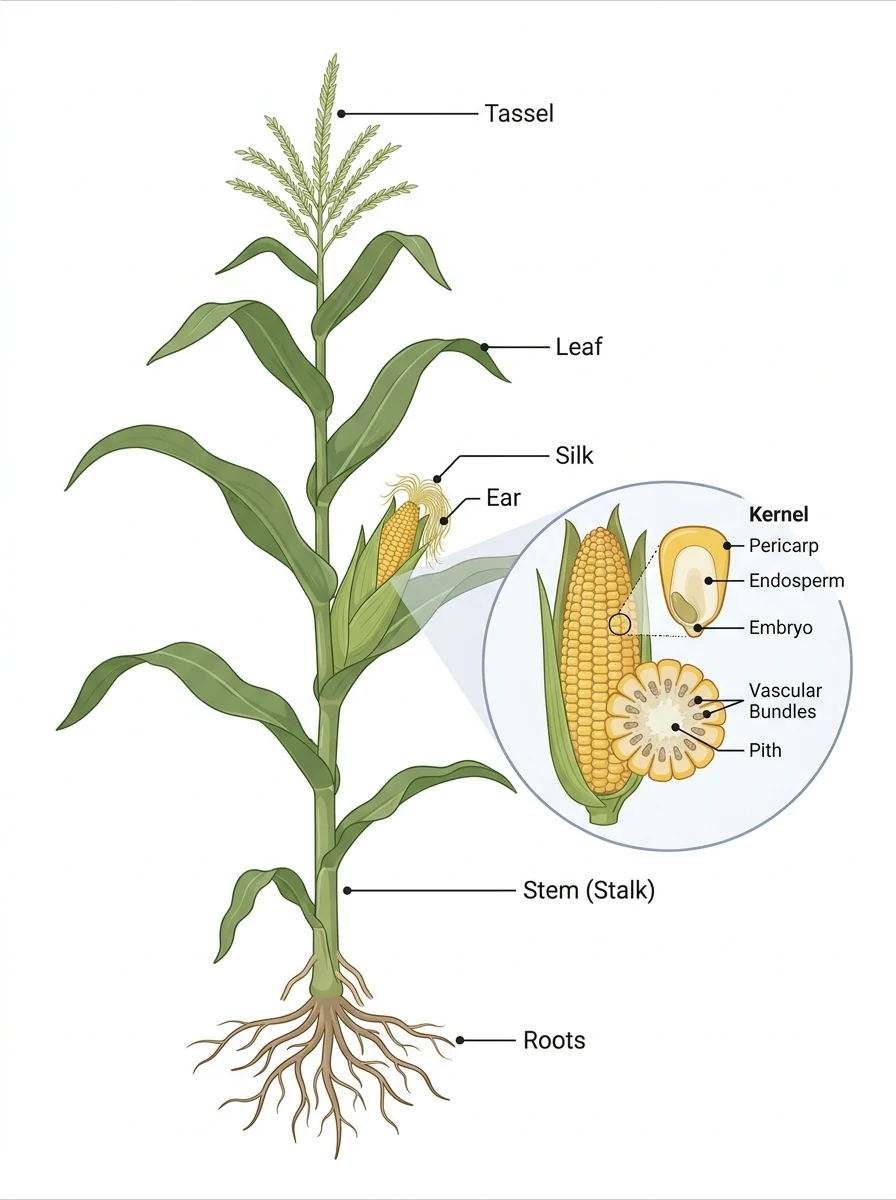 Tassel

Leaf

Silk

Ear

Kernel
Pericarp
Endosperm
Embryo

Vascular Bundles
Pith

Stem (Stalk)

Roots